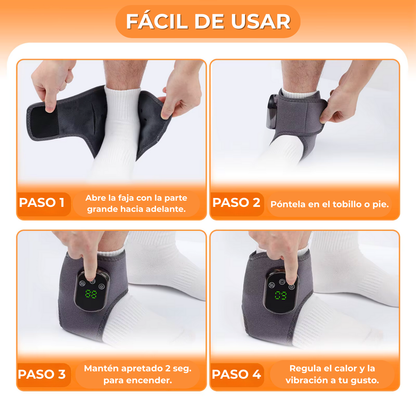 FÁCIL DE USAR

PASO 1
Abre la faja con la parte grande hacia adelante.

PASO 2
Póntela en el tobillo o pie.

88

PASO 3
Mantén apretado 2 seg. para encender.

09

PASO 4
Regula el calor y la vibración a tu gusto.